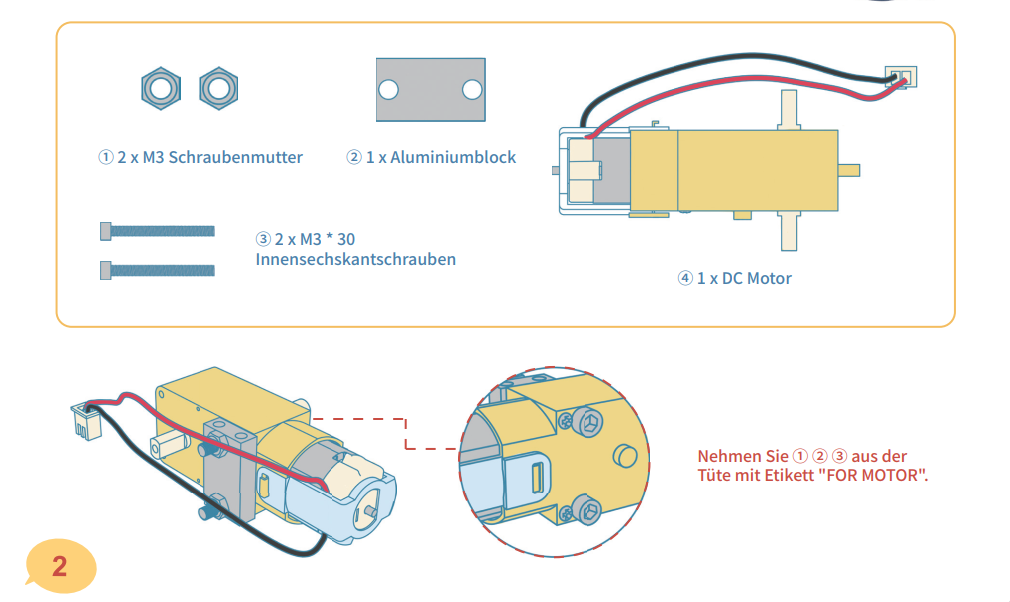 ① 2 x M3 Schraubenmutter

② 1 x Aluminiumblock

③ 2 x M3 * 30 Innensechskantschrauben

④ 1 x DC Motor

Nehmen Sie ① ② ③ aus der Tüte mit Etikett "FOR MOTOR".

2