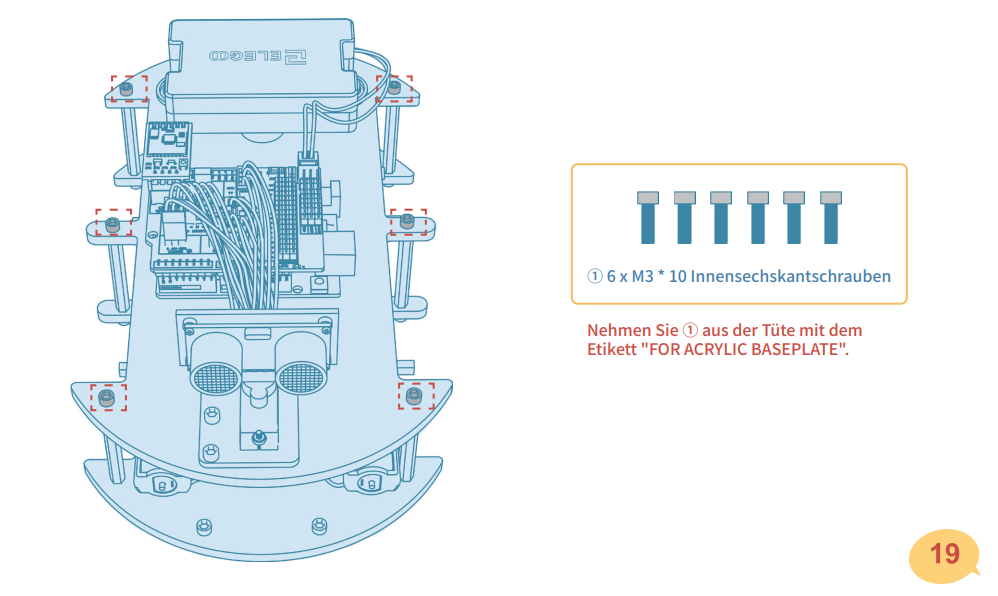 ELEGOO

① 6 x M3 * 10 Innensechskantschrauben

Nehmen Sie ① aus der Tüte mit dem Etikett "FOR ACRYLIC BASEPLATE".

19