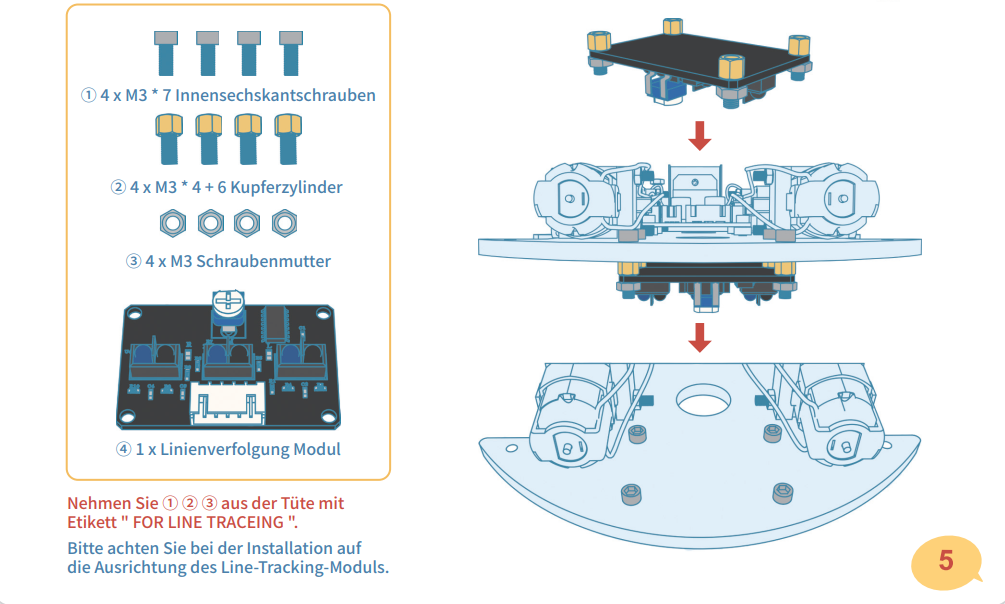 ① 4 x M3 * 7 Innensechskantschrauben

② 4 x M3 * 4 + 6 Kupferzylinder

③ 4 x M3 Schraubenmutter

④ 1 x Linienverfolgung Modul

Nehmen Sie ① ② ③ aus der Tüte mit Etikett " FOR LINE TRACEING ".

Bitte achten Sie bei der Installation auf die Ausrichtung des Line-Tracking-Moduls.

5